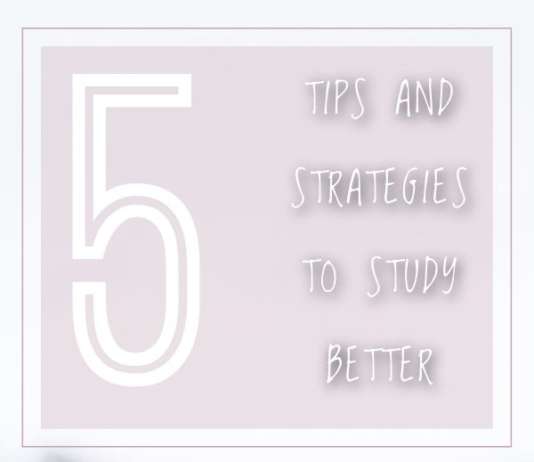 5

TIPS AND
STRATEGIES
TO STUDY
BETTER