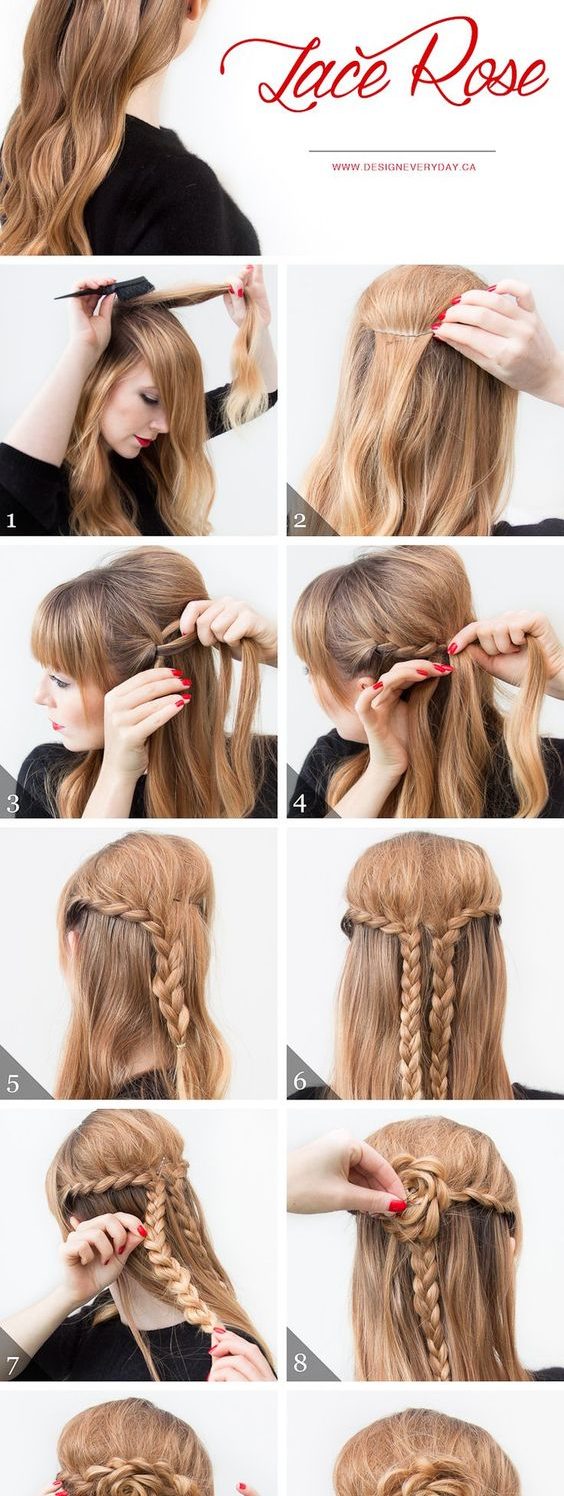 Lace Rose

WWW.DESIGNEVERYDAY.CA

1

2

3

4

5

6

7

8