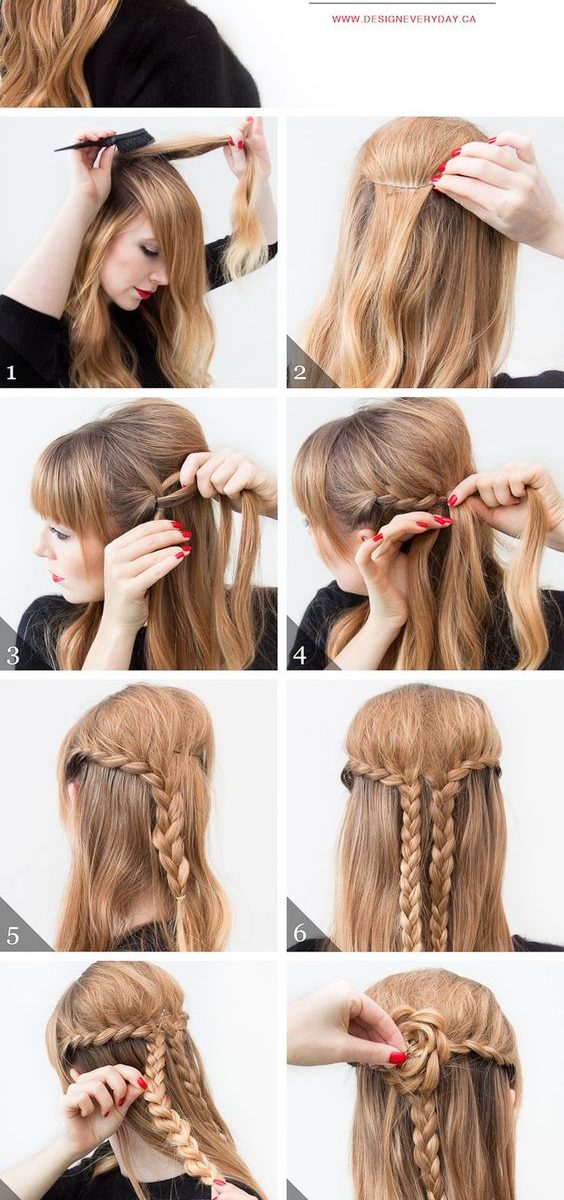 WWW.DESIGNEVERYDAY.CA

1

2

3

4

5

6