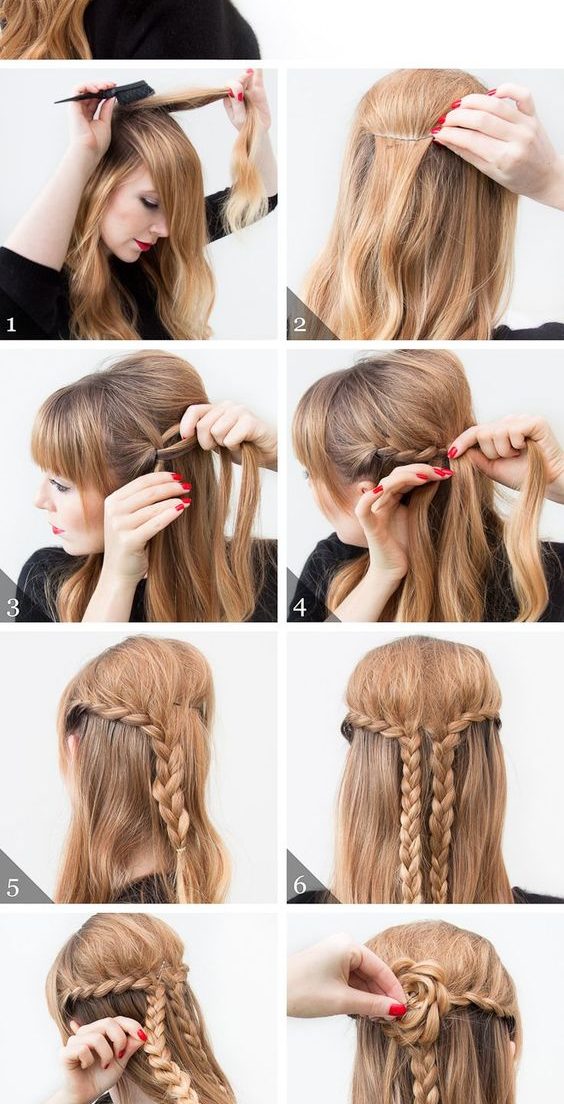 1

2

3

4

5

6