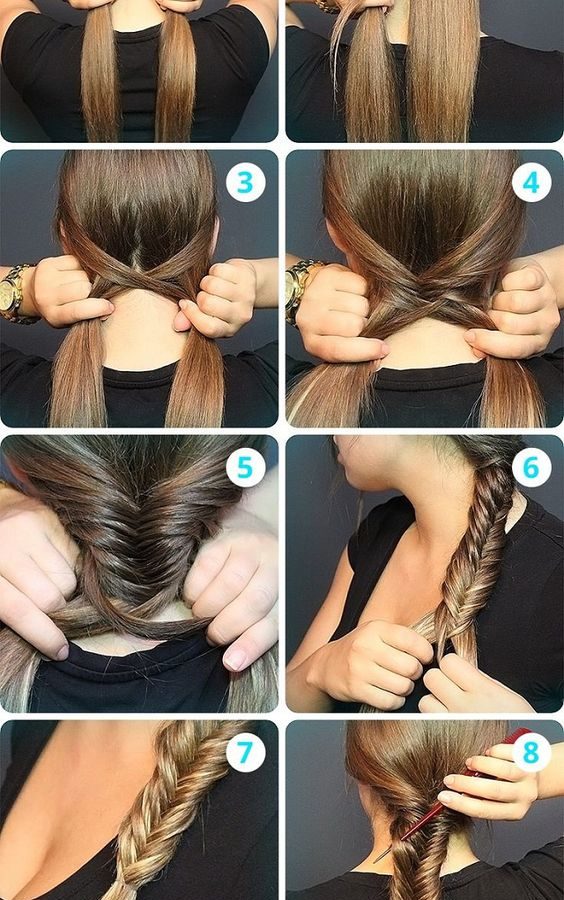 3
4
5
6
7
8