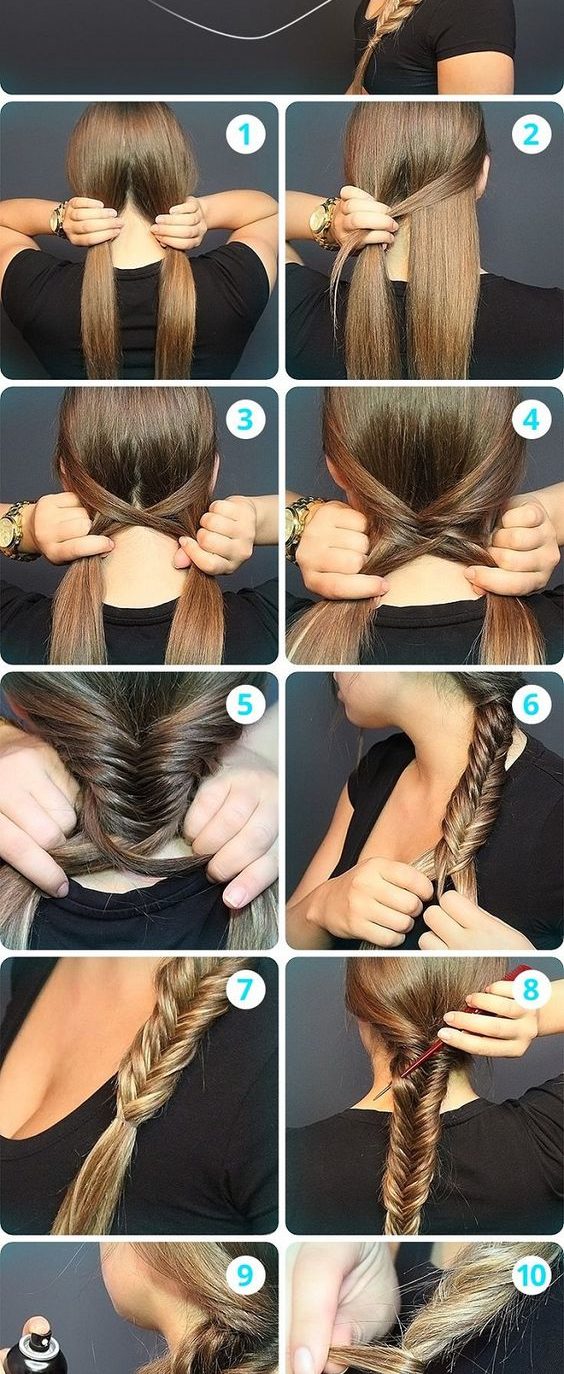 1
2
3
4
5
6
7
8
9
10