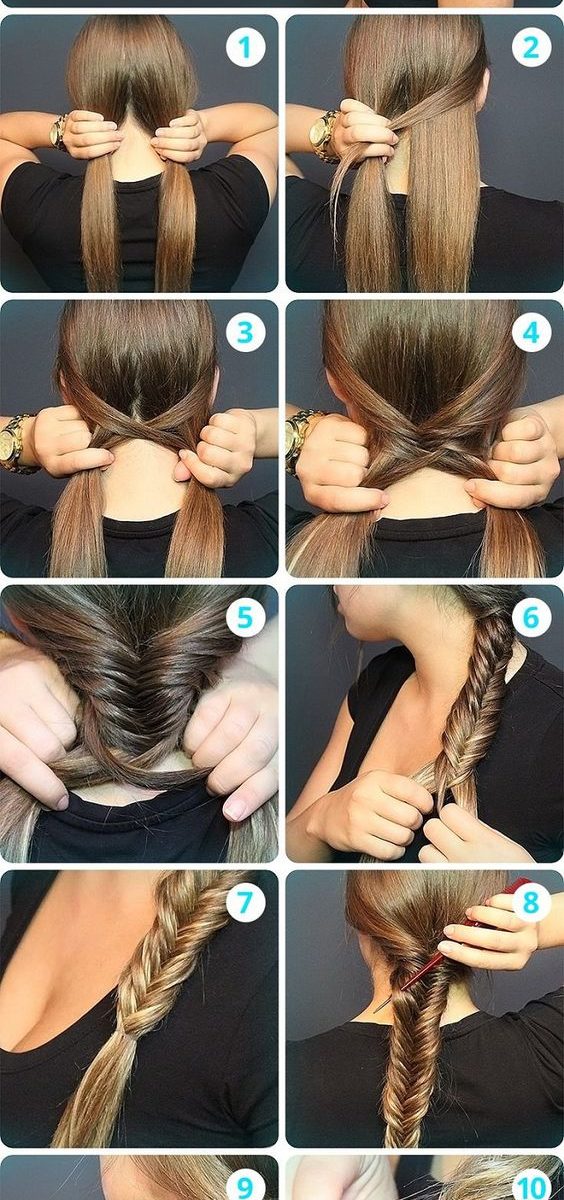 1

2

3

4

5

6

7

8

9

10