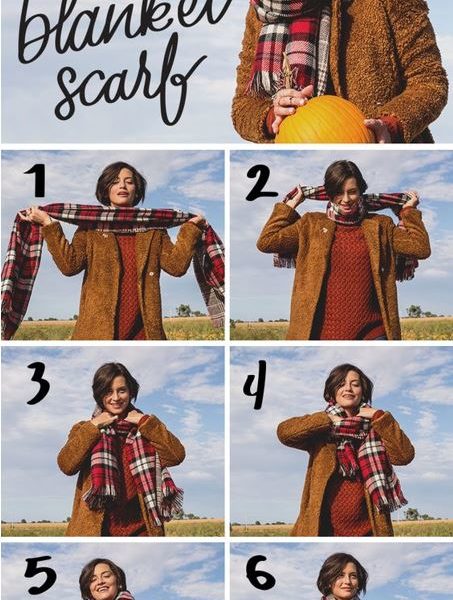 blanket
scarf

1

2

3

4

5

6