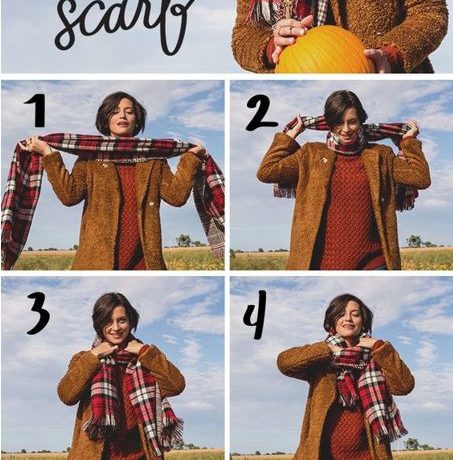 scarf

1

2

3

4