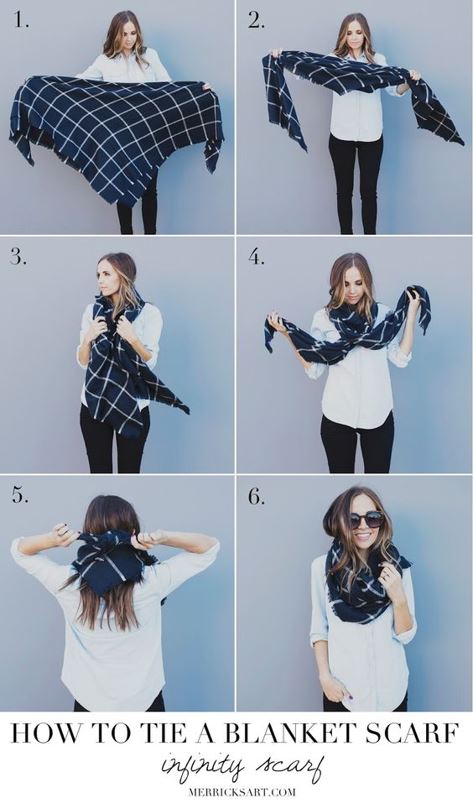 1.

2.

3.

4.

5.

6.

HOW TO TIE A BLANKET SCARF

infinity scarf

MERRICKSART.COM