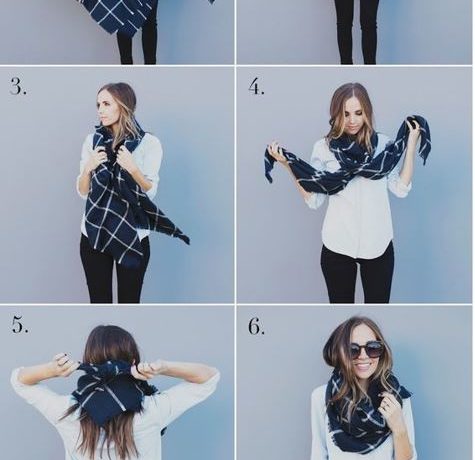 3.

4.

5.

6.