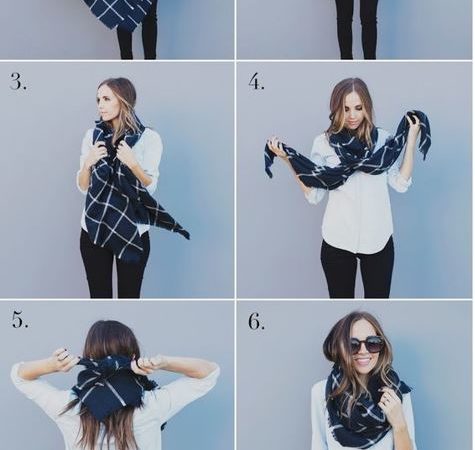 3.

4.

5.

6.