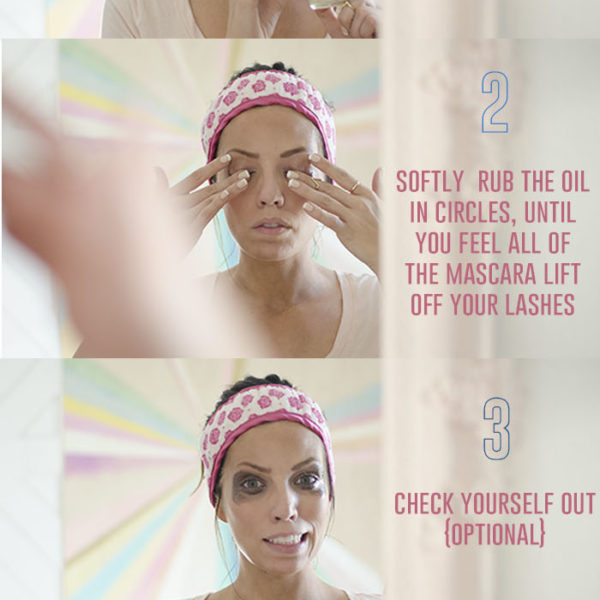 2

SOFTLY RUB THE OIL IN CIRCLES, UNTIL YOU FEEL ALL OF THE MASCARA LIFT OFF YOUR LASHES

3

CHECK YOURSELF OUT {OPTIONAL}