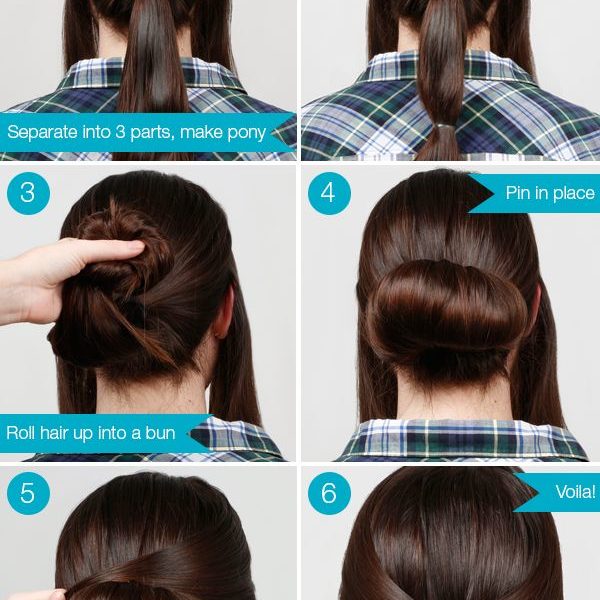 Separate into 3 parts, make pony

3

Roll hair up into a bun

4

Pin in place

5

6

Voila!