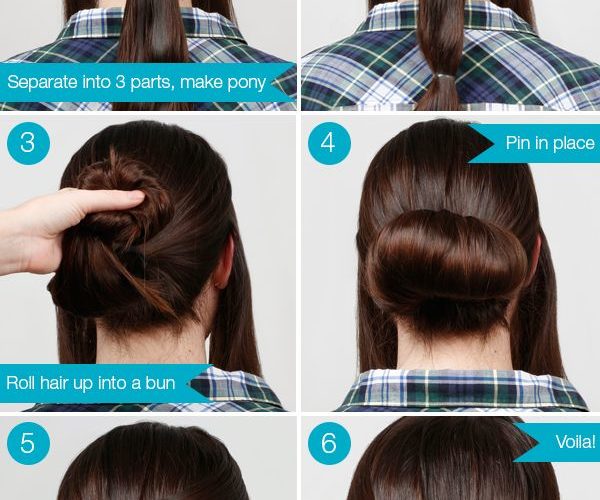 Separate into 3 parts, make pony

3

Roll hair up into a bun

4

Pin in place

5

6

Voila!