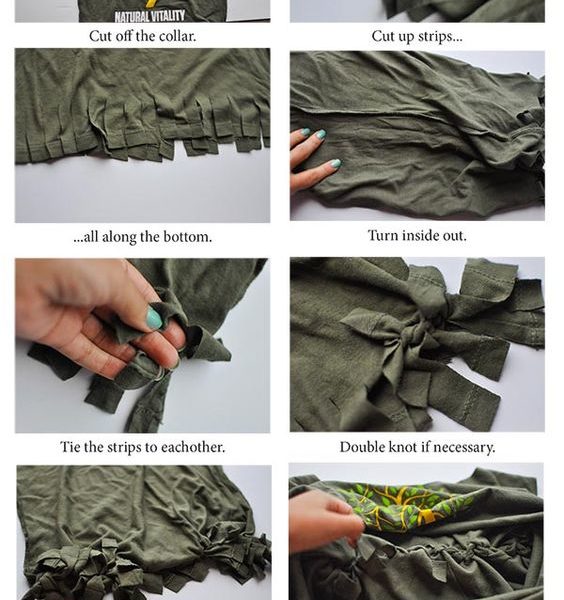 NATURAL VITALITY

Cut off the collar.

Cut up strips...

...all along the bottom.

Turn inside out.

Tie the strips to eachother.

Double knot if necessary.