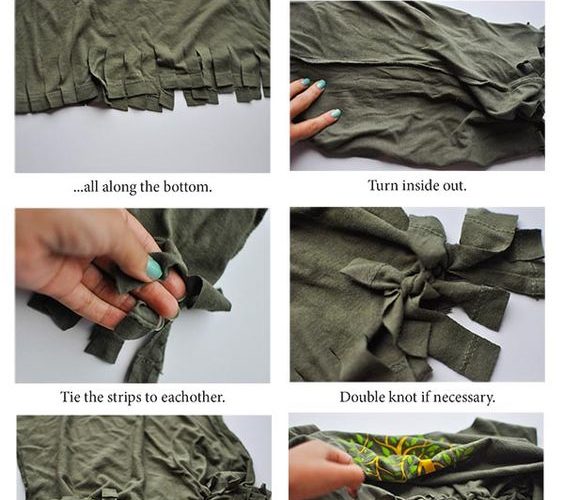 ...all along the bottom.

Turn inside out.

Tie the strips to eachother.

Double knot if necessary.