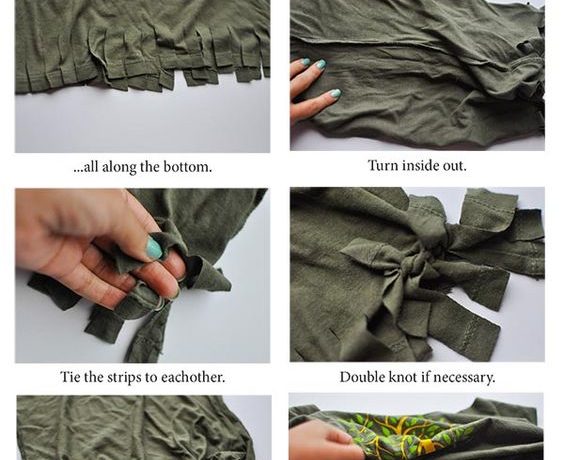 ...all along the bottom.

Turn inside out.

Tie the strips to eachother.

Double knot if necessary.