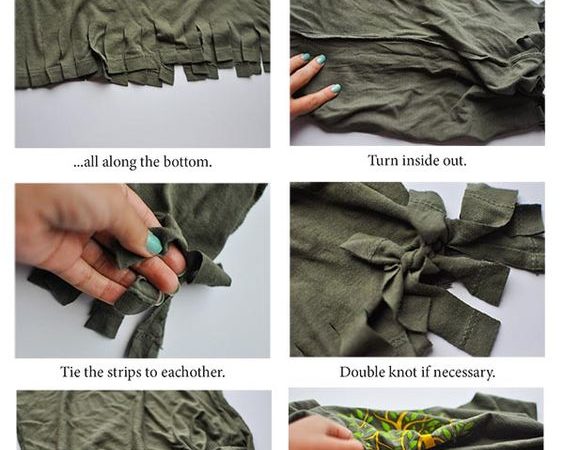 ...all along the bottom.

Turn inside out.

Tie the strips to eachother.

Double knot if necessary.