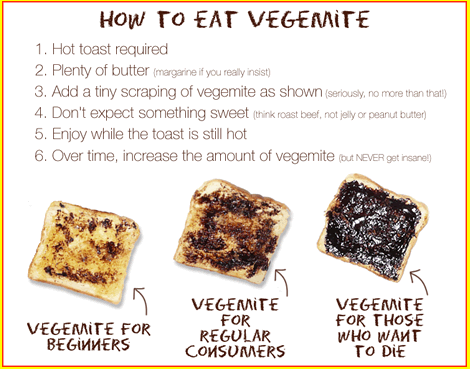 HOW TO EAT VEGEMITE

1. Hot toast required
2. Plenty of butter (margarine if you really insist)
3. Add a tiny scraping of vegemite as shown (seriously, no more than that!)
4. Don't expect something sweet (think roast beef, not jelly or peanut butter)
5. Enjoy while the toast is still hot
6. Over time, increase the amount of vegemite (but NEVER get insane!)

VEGEMITE FOR BEGINNERS

VEGEMITE FOR REGULAR CONSUMERS

VEGEMITE FOR THOSE WHO WANT TO DIE