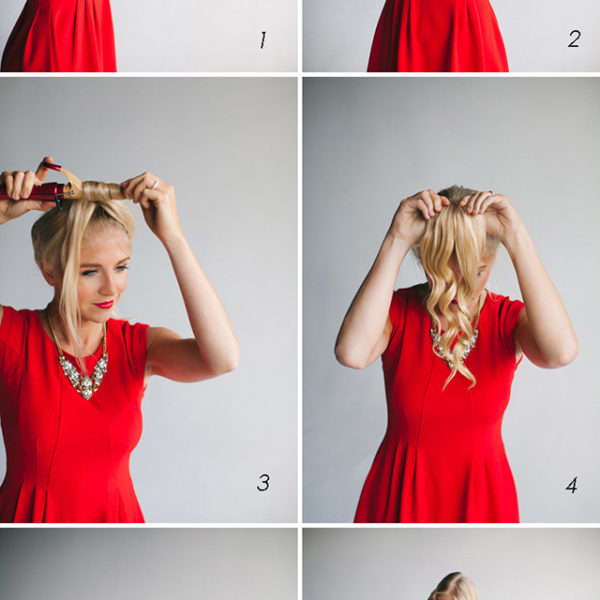 1

2

3

4