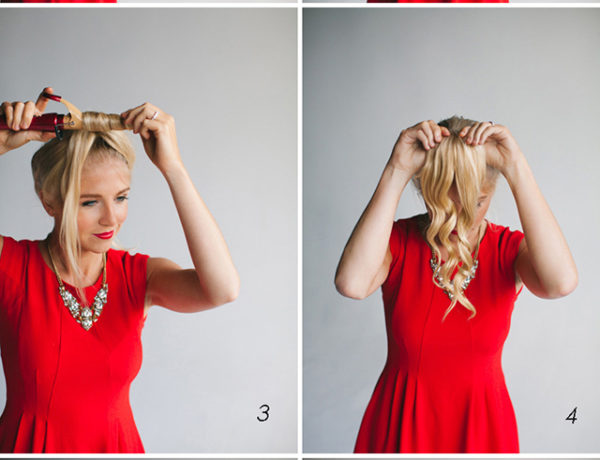 3

4