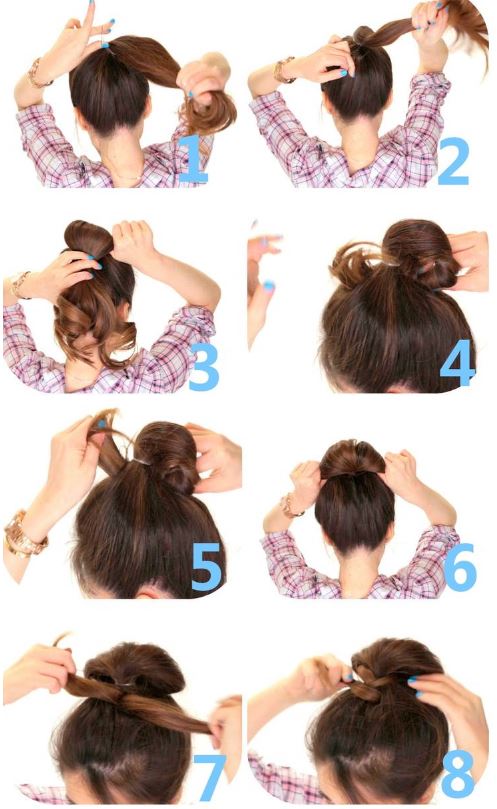 1
2
3
4
5
6
7
8