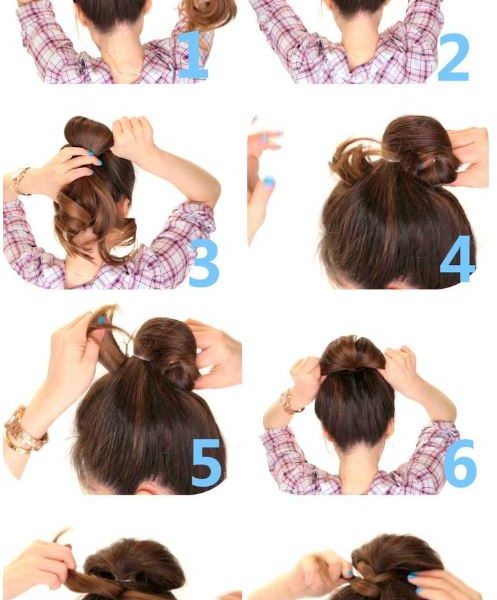 1
2
3
4
5
6