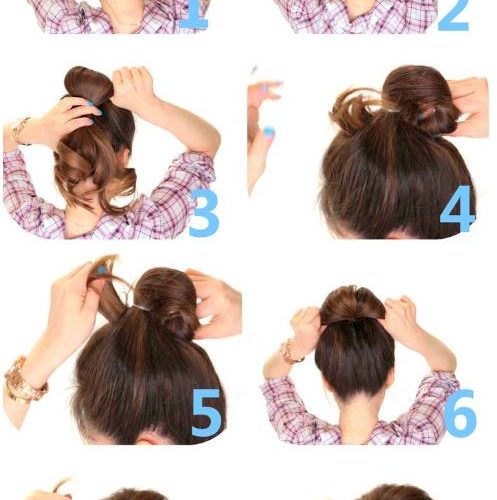 1
2
3
4
5
6