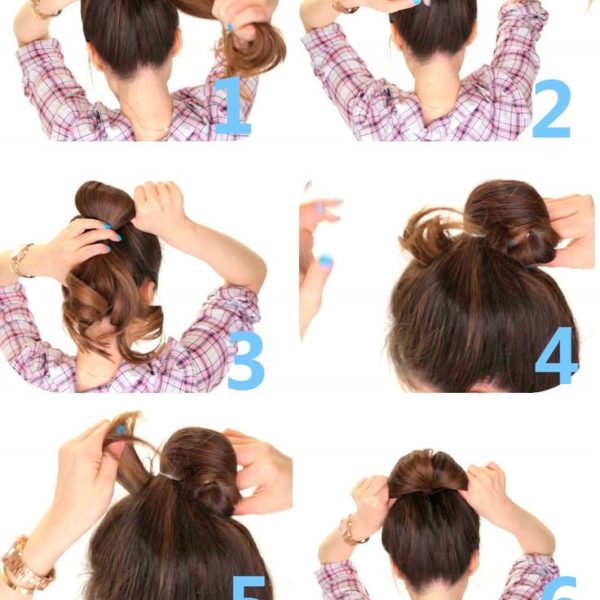 1
2
3
4
5
6