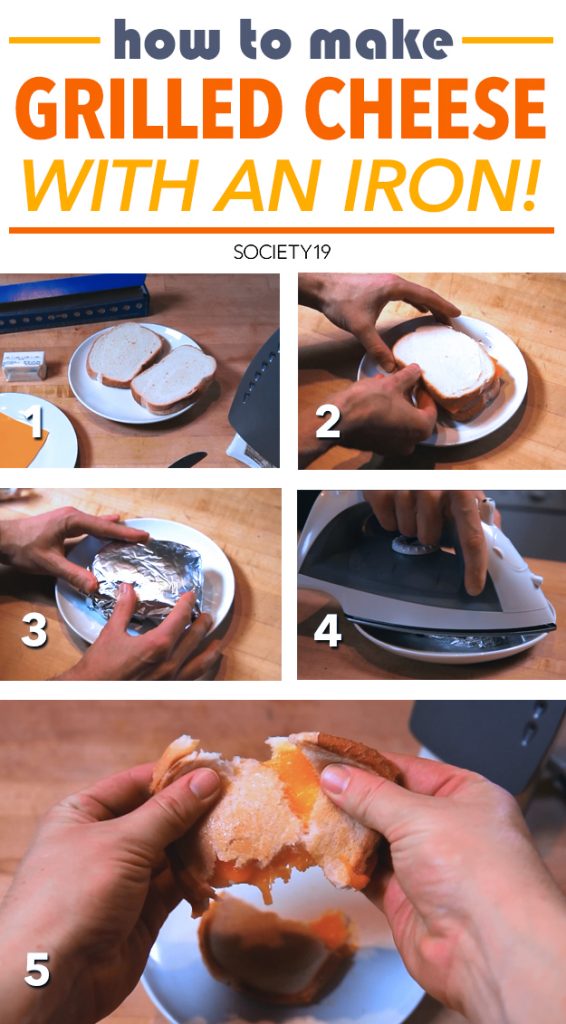 how to make
GRILLED CHEESE
WITH AN IRON!

SOCIETY19

1

2

3

4

5