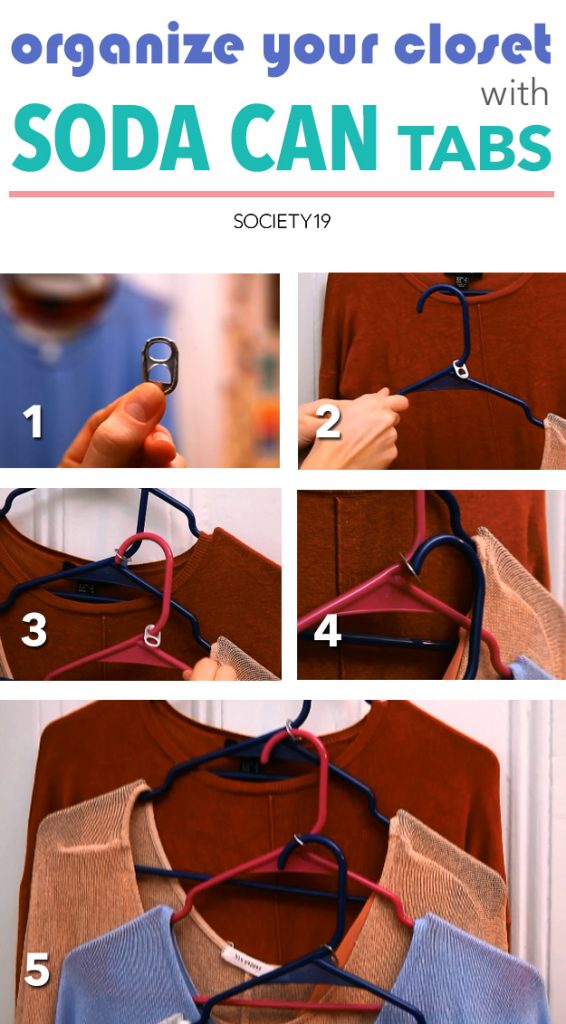 organize your closet with SODA CAN TABS

SOCIETY19

1

2

3

4

5