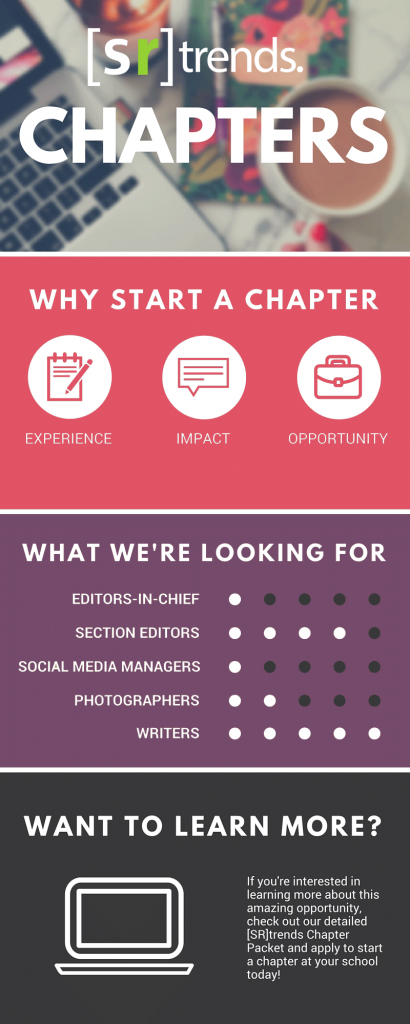 [sr]trends.
CHAPTERS

WHY START A CHAPTER

EXPERIENCE
IMPACT
OPPORTUNITY

WHAT WE'RE LOOKING FOR

EDITORS-IN-CHIEF
SECTION EDITORS
SOCIAL MEDIA MANAGERS
PHOTOGRAPHERS
WRITERS

WANT TO LEARN MORE?

If you're interested in learning more about this amazing opportunity, check out our detailed [SR]trends Chapter Packet and apply to start a chapter at your school today!