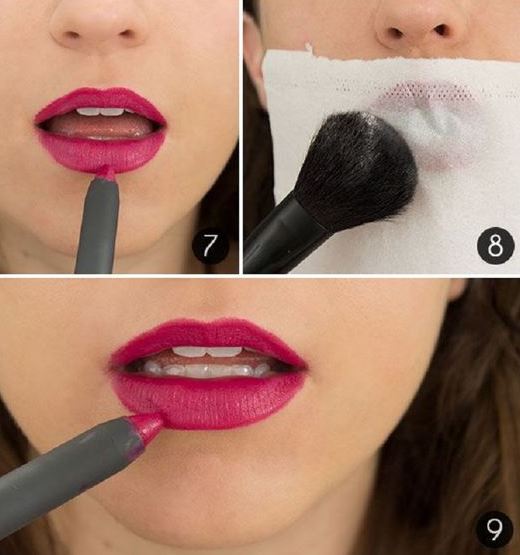 7

8

9